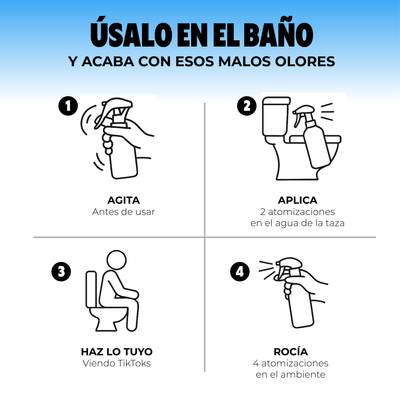 ÚSALO EN EL BAÑO
Y ACABA CON ESOS MALOS OLORES

1
AGITA
Antes de usar

2
APLICA
2 atomizaciones en el agua de la taza

3
HAZ LO TUYO
Viendo TikToks

4
ROCÍA
4 atomizaciones en el ambiente